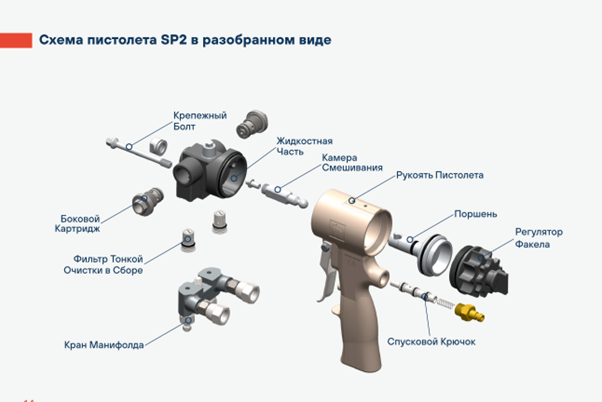 Схема пистолета SP2 в разобранном виде

Крепежный Болт

Жидкостная Часть

Камера Смешивания

Рукоять Пистолета

Боковой Картридж

Поршень

Регулятор Факела

Фильтр Тонкой Очистки в Сборе

Кран Манифолда

Спусковой Крючок